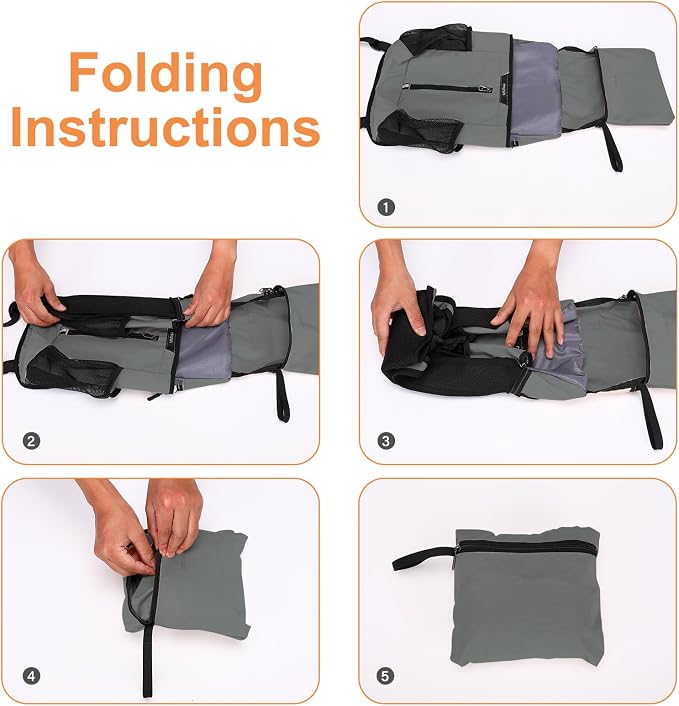 Folding Instructions

1

2

3

4

5