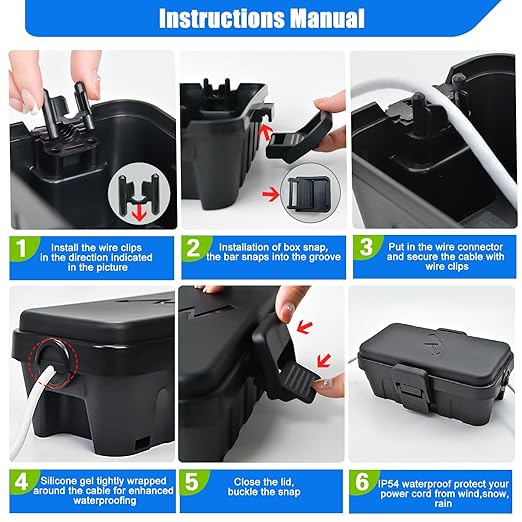 Instructions Manual

1 Install the wire clips in the direction indicated in the picture

2 Installation of box snap, the bar snaps into the groove

3 Put in the wire connector and secure the cable with wire clips

4 Silicone gel tightly wrapped around the cable for enhanced waterproofing

5 Close the lid, buckle the snap

6 IP54 waterproof protect your power cord from wind,snow, rain