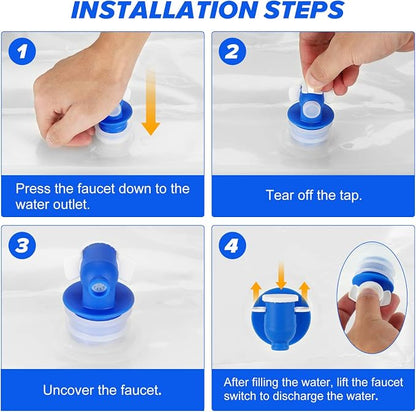 INSTALLATION STEPS

1

Press the faucet down to the water outlet.

2

Tear off the tap.

3

Uncover the faucet.

4

After filling the water, lift the faucet switch to discharge the water.