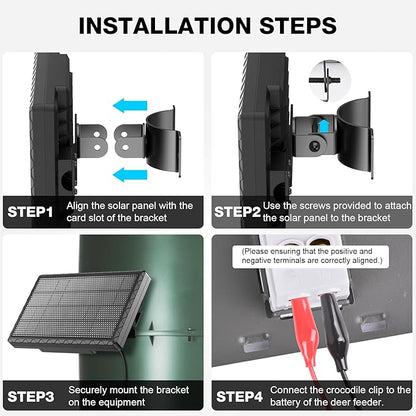 INSTALLATION STEPS

STEP1 Align the solar panel with the card slot of the bracket

STEP2 Use the screws provided to attach the solar panel to the bracket

STEP3 Securely mount the bracket on the equipment

(Please ensuring that the positive and negative terminals are correctly aligned.)

STEP4 Connect the crocodile clip to the battery of the deer feeder.