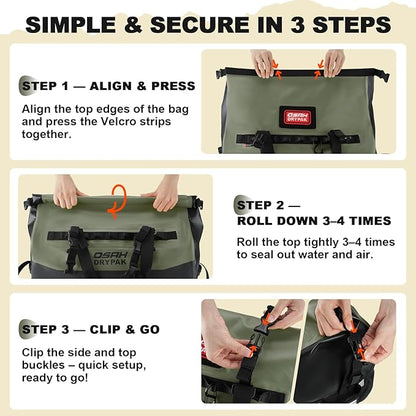 SIMPLE & SECURE IN 3 STEPS

STEP 1 — ALIGN & PRESS

Align the top edges of the bag and press the Velcro strips together.

OSAH DRYPAK

OSAH DRYPAK

STEP 2 — ROLL DOWN 3–4 TIMES

Roll the top tightly 3–4 times to seal out water and air.

STEP 3 — CLIP & GO

Clip the side and top buckles – quick setup, ready to go!