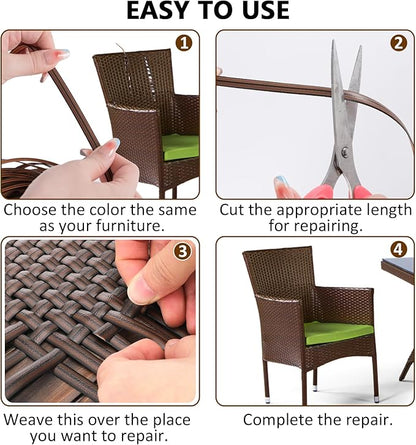 EASY TO USE

1

Choose the color the same as your furniture.

2

Cut the appropriate length for repairing.

3

Weave this over the place you want to repair.

4

Complete the repair.