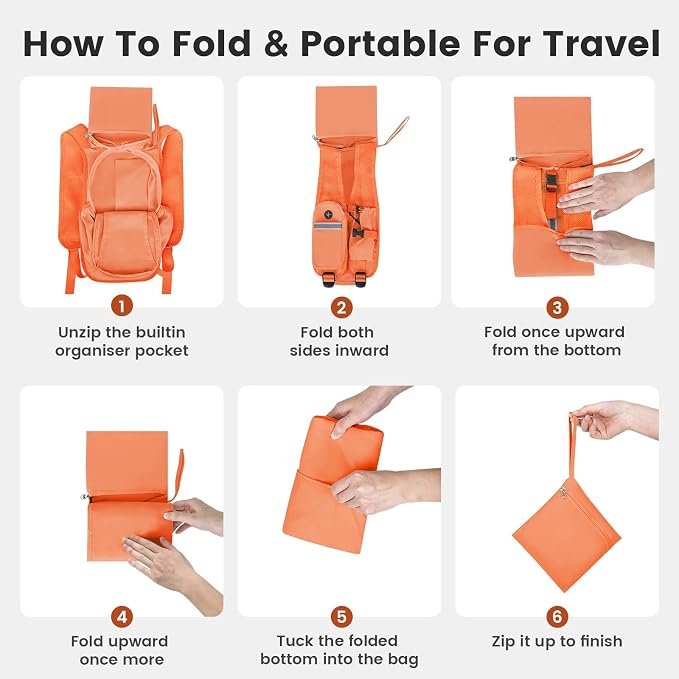 How To Fold & Portable For Travel

1
Unzip the builtin organiser pocket

2
Fold both sides inward

3
Fold once upward from the bottom

4
Fold upward once more

5
Tuck the folded bottom into the bag

6
Zip it up to finish