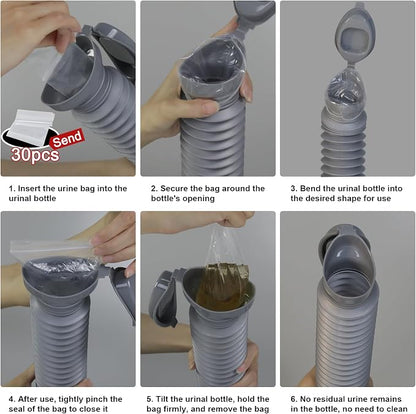 Send
30pcs

1. Insert the urine bag into the urinal bottle

2. Secure the bag around the bottle's opening

3. Bend the urinal bottle into the desired shape for use

4. After use, tightly pinch the seal of the bag to close it

5. Tilt the urinal bottle, hold the bag firmly, and remove the bag

6. No residual urine remains in the bottle, no need to clean