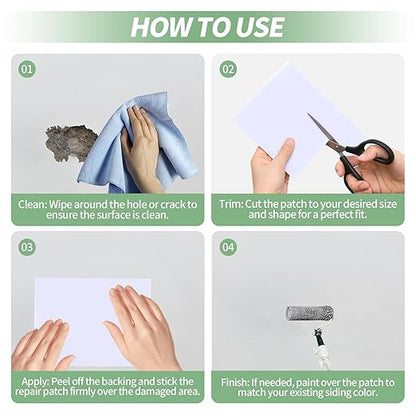 HOW TO USE

01

Clean: Wipe around the hole or crack to ensure the surface is clean.

02

Trim: Cut the patch to your desired size and shape for a perfect fit.

03

Apply: Peel off the backing and stick the repair patch firmly over the damaged area.

04

Finish: If needed, paint over the patch to match your existing siding color.