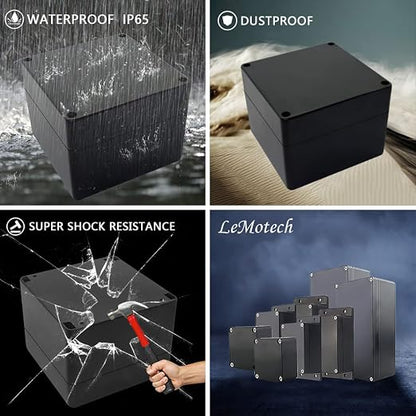 WATERPROOF IP65

DUSTPROOF

SUPER SHOCK RESISTANCE

LeMotech