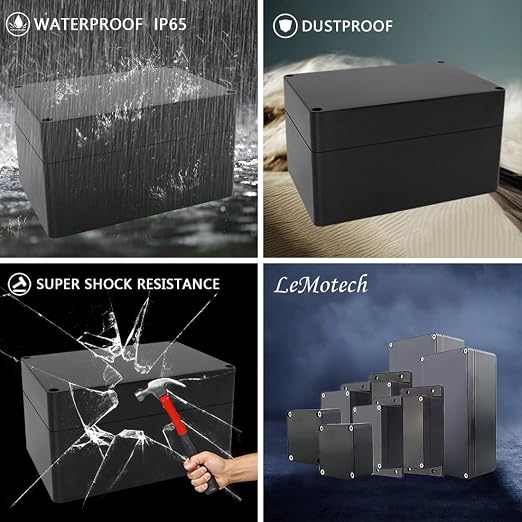 WATERPROOF IP65

DUSTPROOF

SUPER SHOCK RESISTANCE

LeMotech