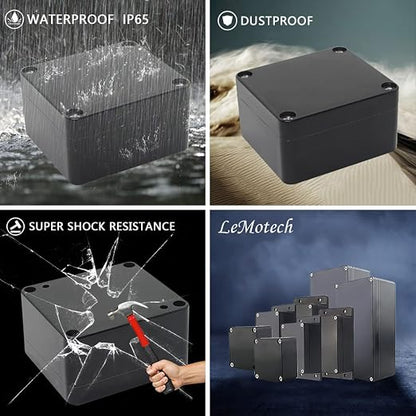 WATERPROOF IP65

DUSTPROOF

SUPER SHOCK RESISTANCE

LeMotech