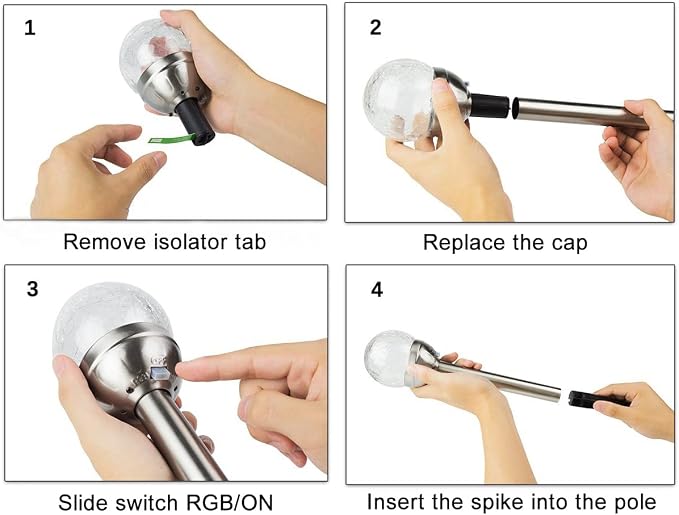 1

Remove isolator tab

2

Replace the cap

3

Slide switch RGB/ON

4

Insert the spike into the pole