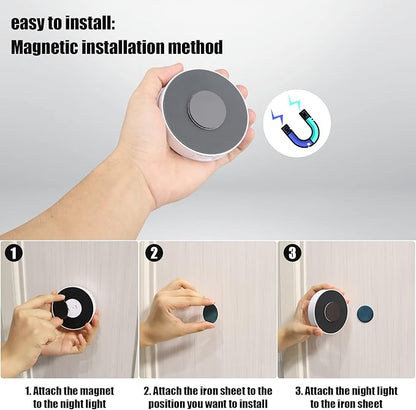 easy to install:
Magnetic installation method

1

2

3

1. Attach the magnet to the night light

2. Attach the iron sheet to the position you want to install

3. Attach the night light to the iron sheet