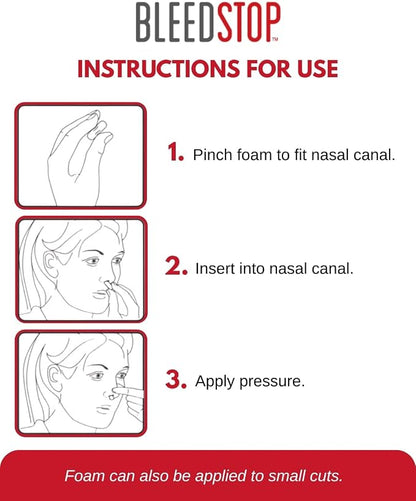 BLEEDSTOP™

INSTRUCTIONS FOR USE

1. Pinch foam to fit nasal canal.

2. Insert into nasal canal.

3. Apply pressure.

Foam can also be applied to small cuts.