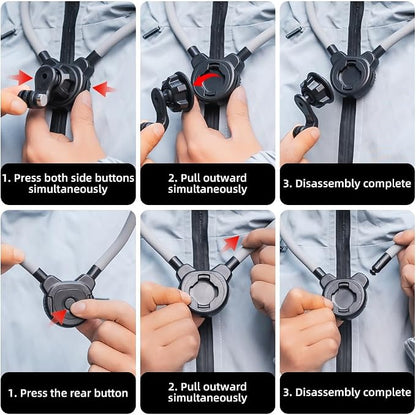 1. Press both side buttons simultaneously

2. Pull outward simultaneously

3. Disassembly complete

1. Press the rear button

2. Pull outward simultaneously

3. Disassembly complete