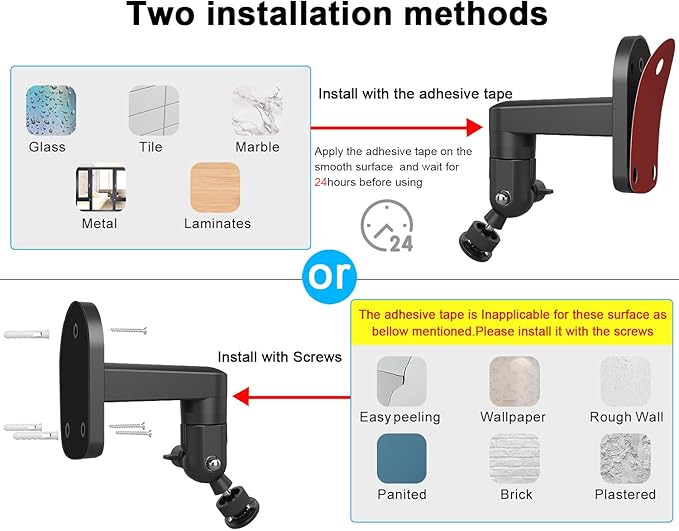 Two installation methods

Glass
Tile
Marble
Metal
Laminates

Install with the adhesive tape

Apply the adhesive tape on the smooth surface and wait for 24hours before using

24

or

Install with Screws

The adhesive tape is Inapplicable for these surface as bellow mentioned.Please install it with the screws

Easy peeling
Wallpaper
Rough Wall
Panited
Brick
Plastered