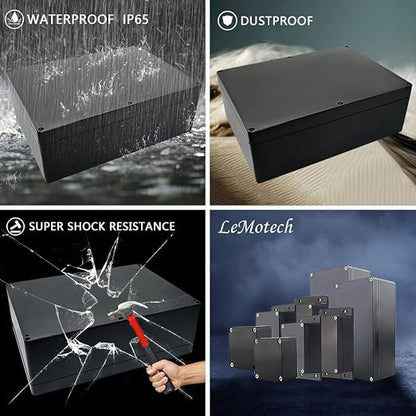 WATERPROOF IP65

DUSTPROOF

SUPER SHOCK RESISTANCE

LeMotech