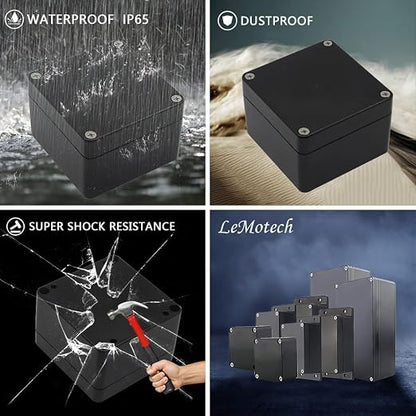 WATERPROOF IP65

DUSTPROOF

SUPER SHOCK RESISTANCE

LeMotech