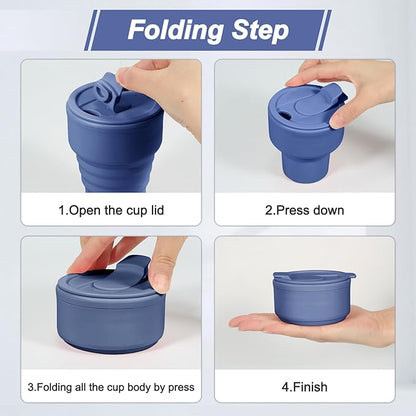 Folding Step

1.Open the cup lid

2.Press down

3.Folding all the cup body by press

4.Finish