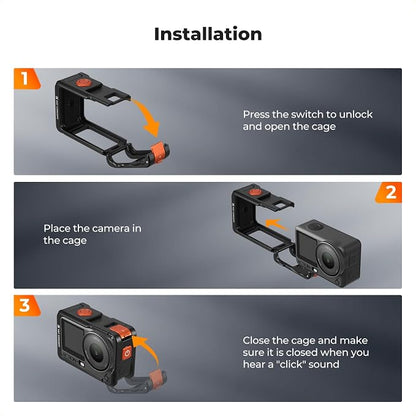 Installation

1

Press the switch to unlock and open the cage

2

Place the camera in the cage

3

Close the cage and make sure it is closed when you hear a "click" sound