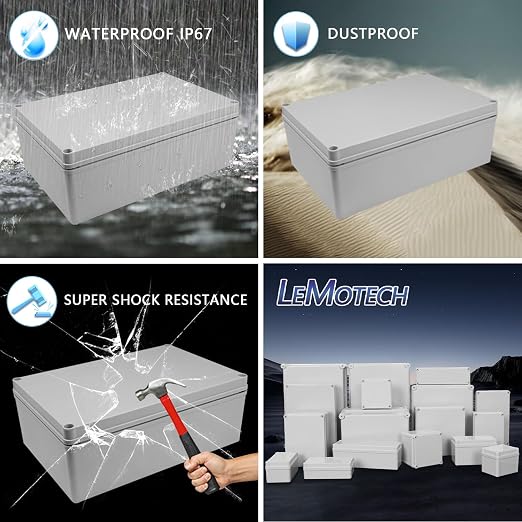 WATERPROOF IP67

DUSTPROOF

SUPER SHOCK RESISTANCE

LEMOTECH