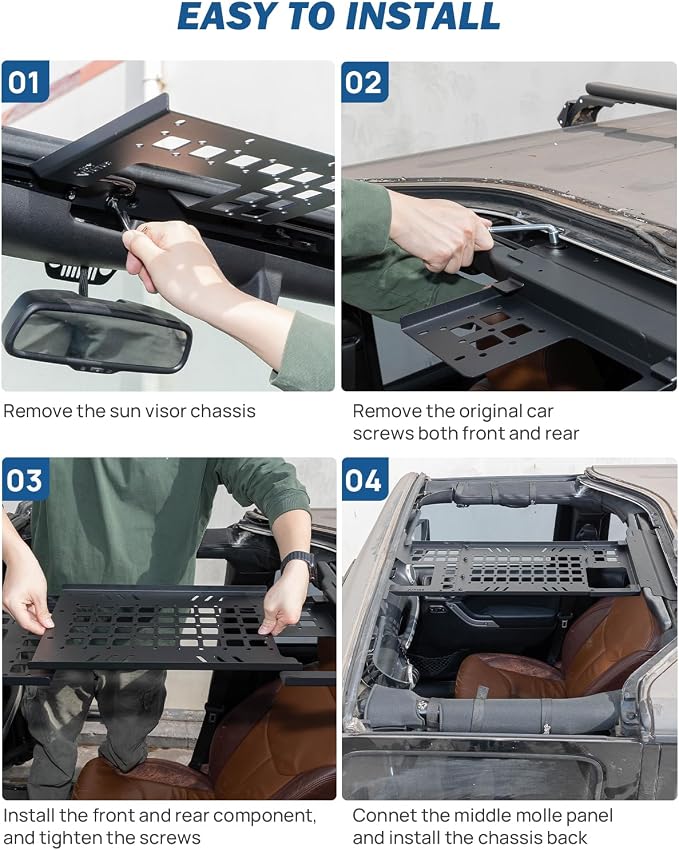 EASY TO INSTALL

01

Remove the sun visor chassis

02

Remove the original car screws both front and rear

03

Install the front and rear component, and tighten the screws

04

Connet the middle molle panel and install the chassis back